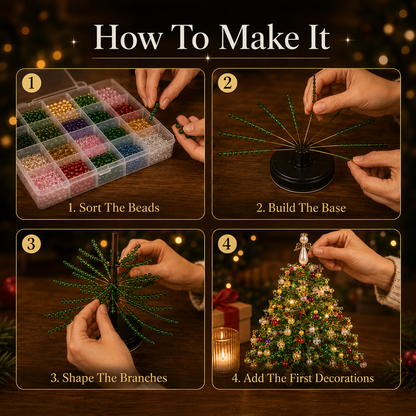 How To Make It

1
1. Sort The Beads

2
2. Build The Base

3
3. Shape The Branches

4
4. Add The First Decorations